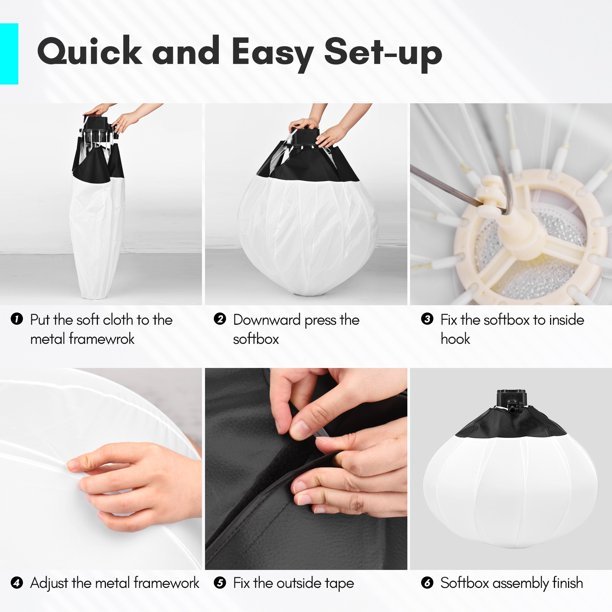 Quick and Easy Set-up

❶ Put the soft cloth to the metal framewrok

❷ Downward press the softbox

❸ Fix the softbox to inside hook

❹ Adjust the metal framework

❺ Fix the outside tape

❻ Softbox assembly finish