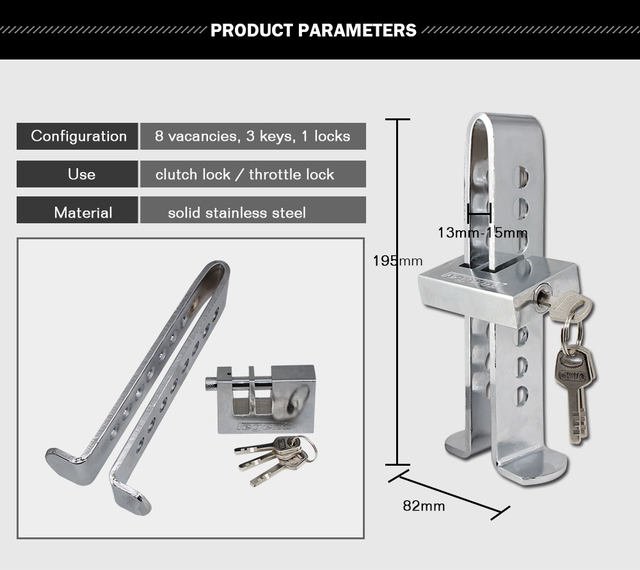 PRODUCT PARAMETERS

| Configuration | 8 vacancies, 3 keys, 1 locks |
|---|---|
| Use | clutch lock / throttle lock |
| Material | solid stainless steel |

13mm-15mm

195mm

82mm