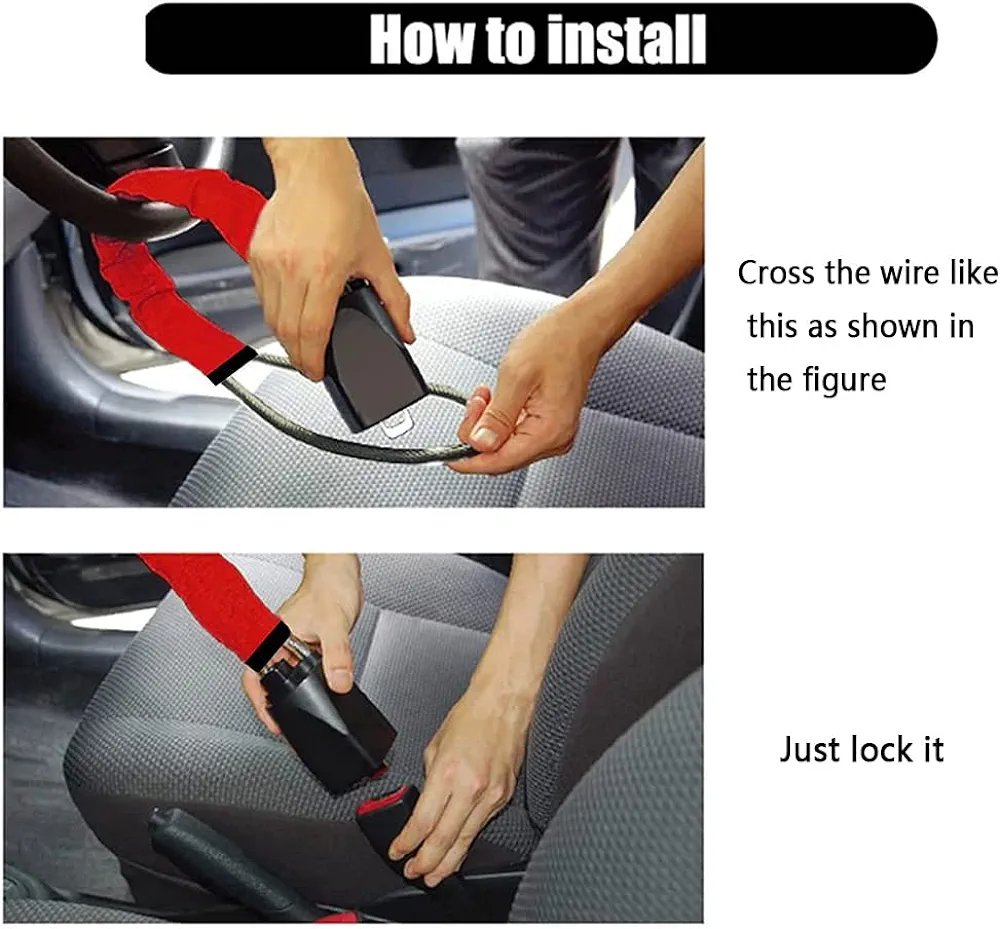 How to install

Cross the wire like this as shown in the figure

Just lock it