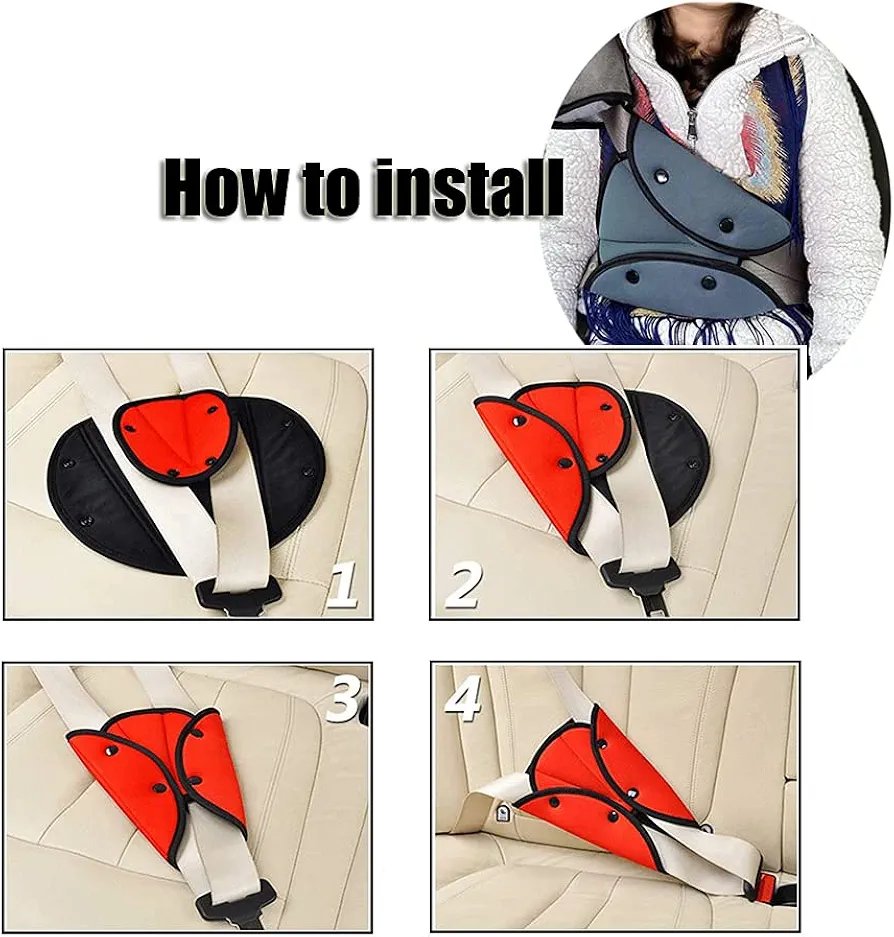 How to install

1

2

3

4