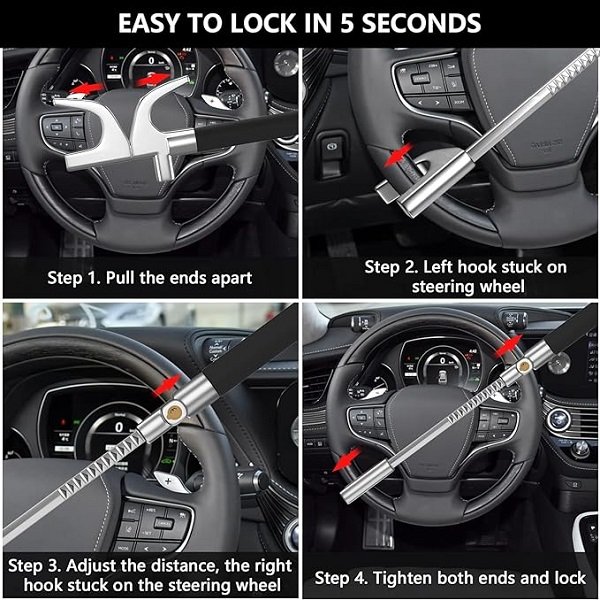 EASY TO LOCK IN 5 SECONDS

Step 1. Pull the ends apart

Step 2. Left hook stuck on steering wheel

Step 3. Adjust the distance, the right hook stuck on the steering wheel

Step 4. Tighten both ends and lock