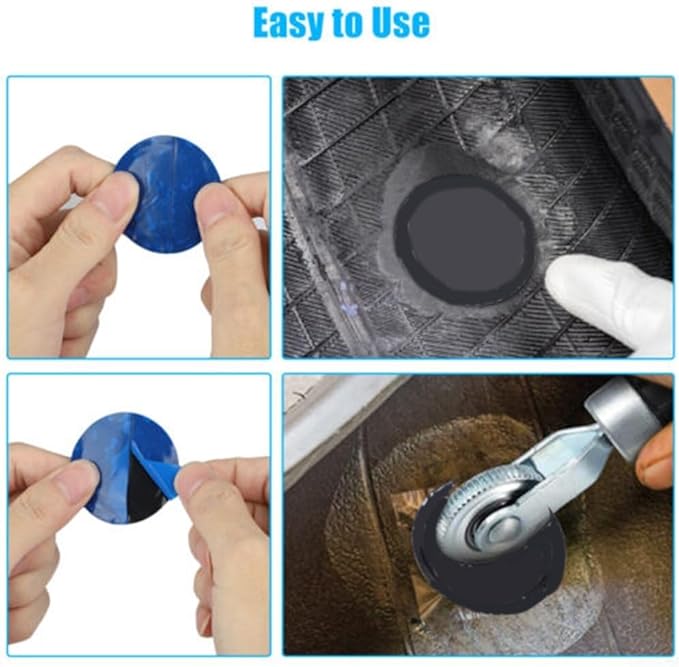 Easy to Use